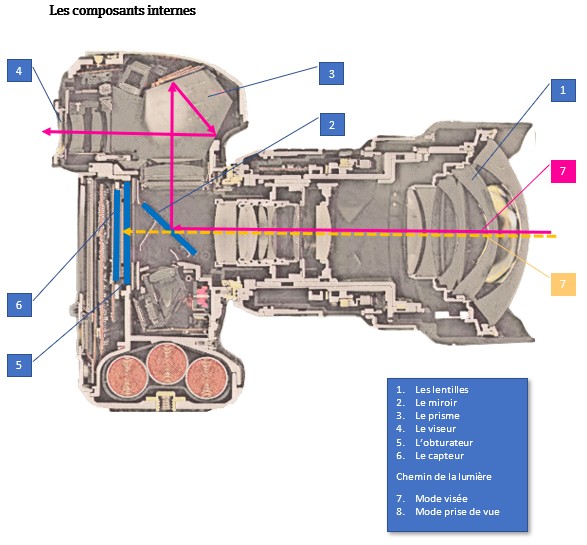 Les composants internes

4

3

1

2

7

7

6

5

1. Les lentilles
2. Le miroir
3. Le prisme
4. Le viseur
5. L'obturateur
6. Le capteur

Chemin de la lumière

7. Mode visée
8. Mode prise de vue